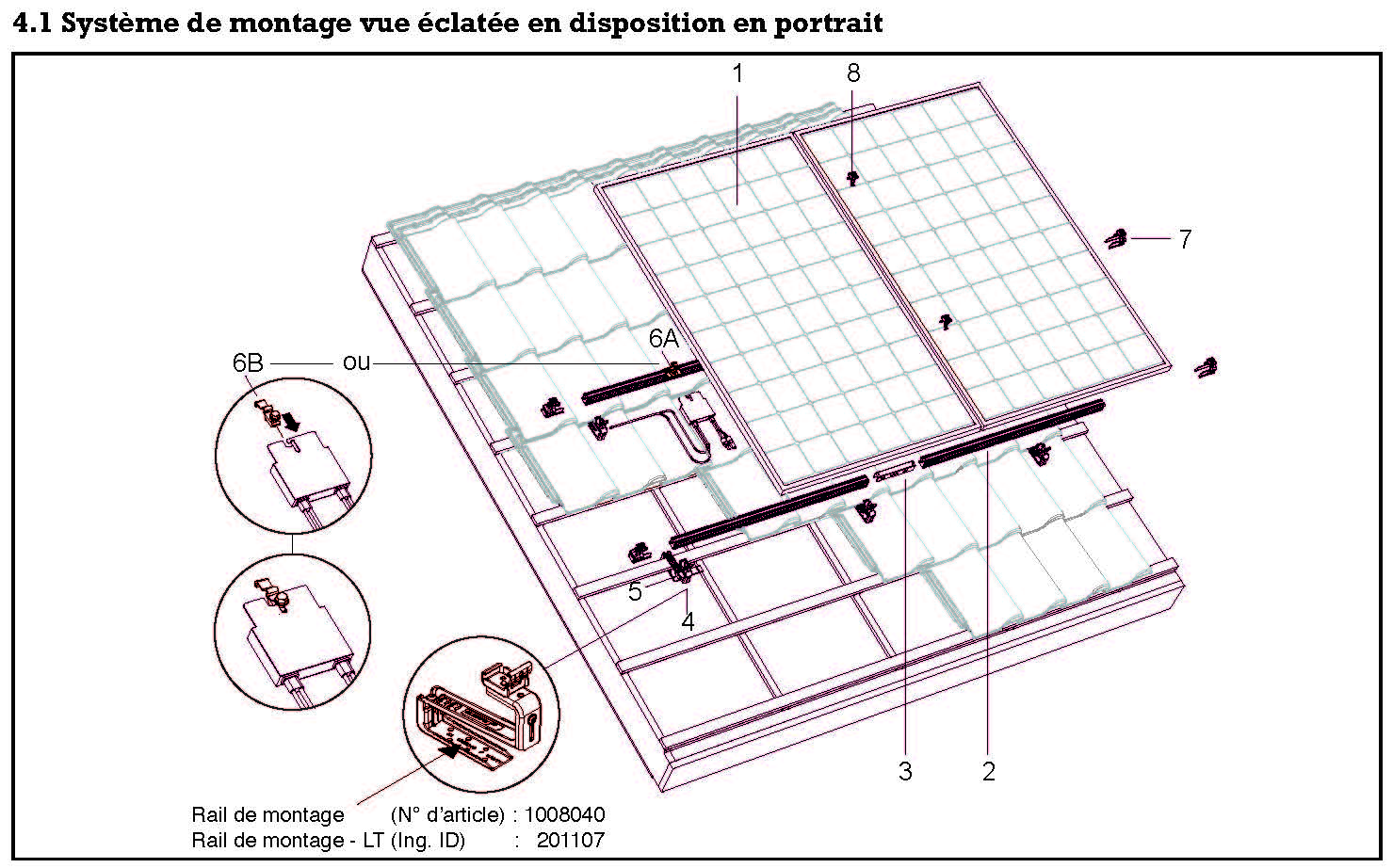 4.1 Système de montage vue éclatée en disposition en portrait

1
8
7
6B
ou
6A
5
4
3
2

Rail de montage (N° d'article) : 1008040
Rail de montage - LT (Ing. ID) : 201107