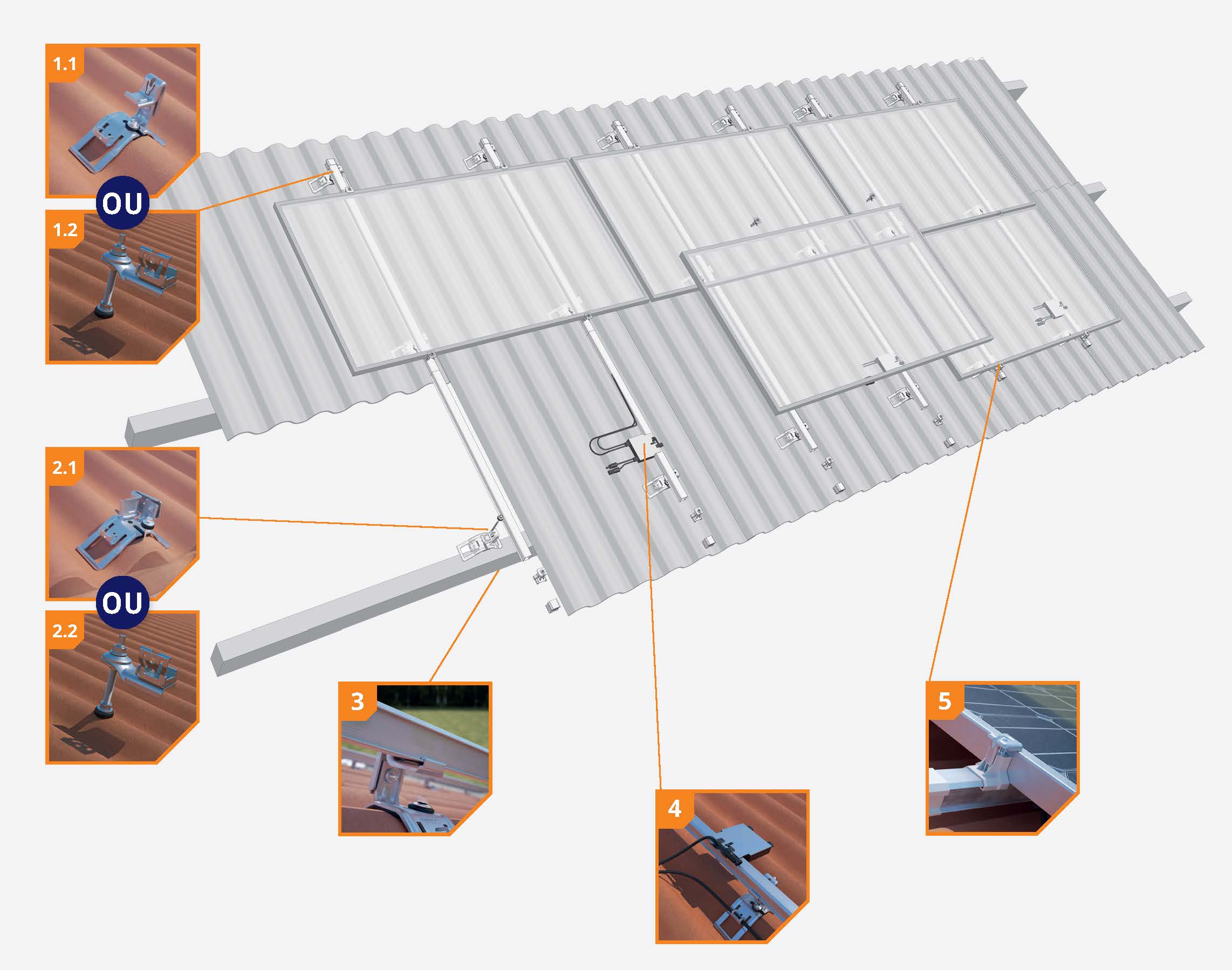 1.1

OU

1.2

2.1

OU

2.2

3

4

5