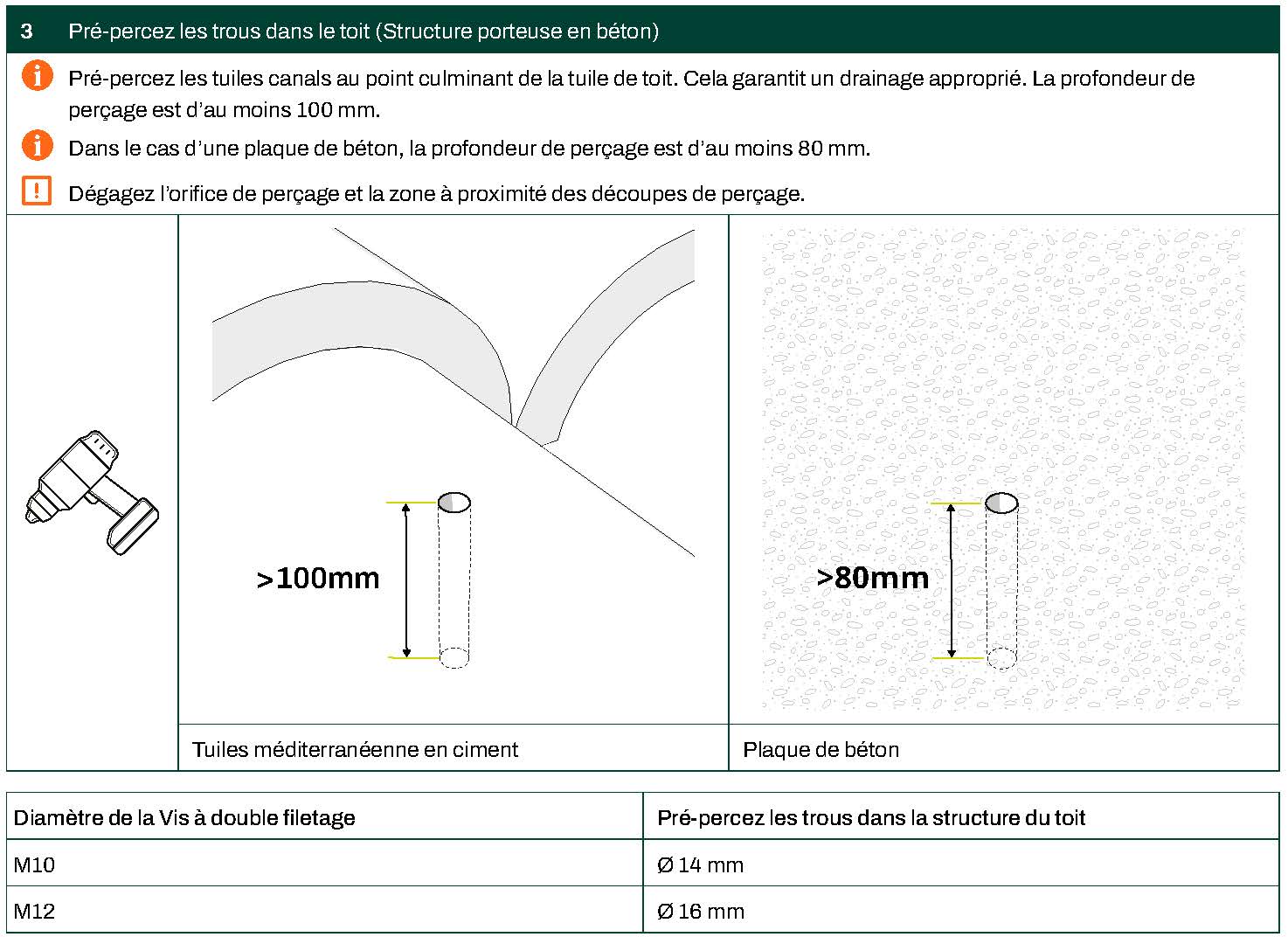 3 Pré-percez les trous dans le toit (Structure porteuse en béton)

Pré-percez les tuiles canals au point culminant de la tuile de toit. Cela garantit un drainage approprié. La profondeur de perçage est d'au moins 100 mm.

Dans le cas d'une plaque de béton, la profondeur de perçage est d'au moins 80 mm.

Dégagez l'orifice de perçage et la zone à proximité des découpes de perçage.

>100mm

>80mm

Tuiles méditerranéenne en ciment

Plaque de béton

| Diamètre de la Vis à double filetage | Pré-percez les trous dans la structure du toit |
|---|---|
| M10 | Ø 14 mm |
| M12 | Ø 16 mm |